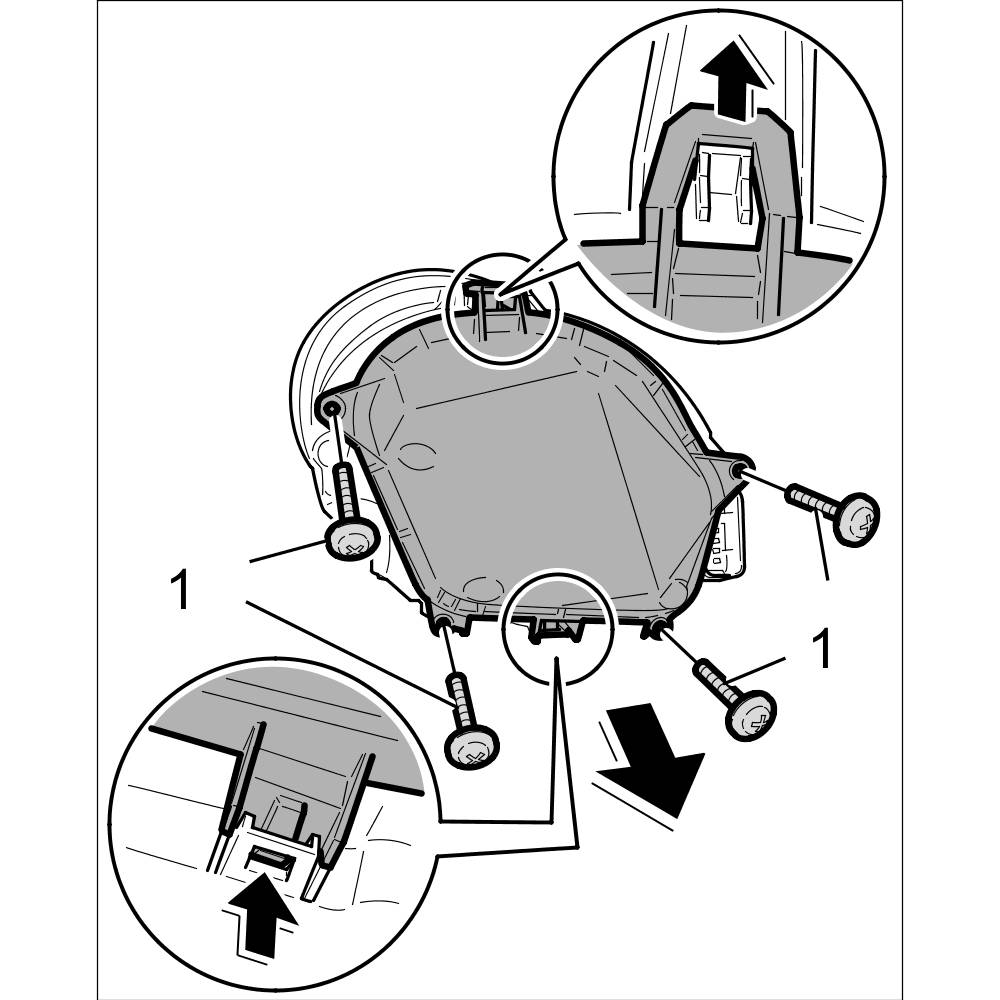 1
1