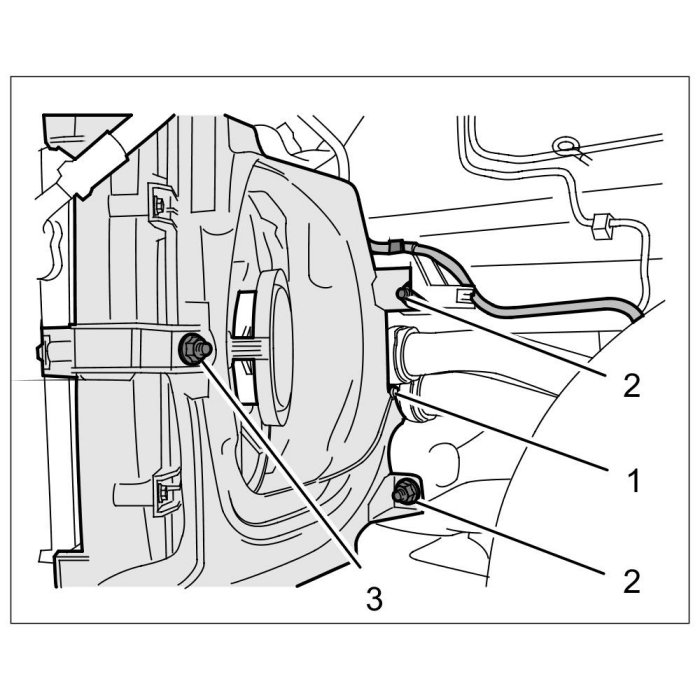 2
1
2
3