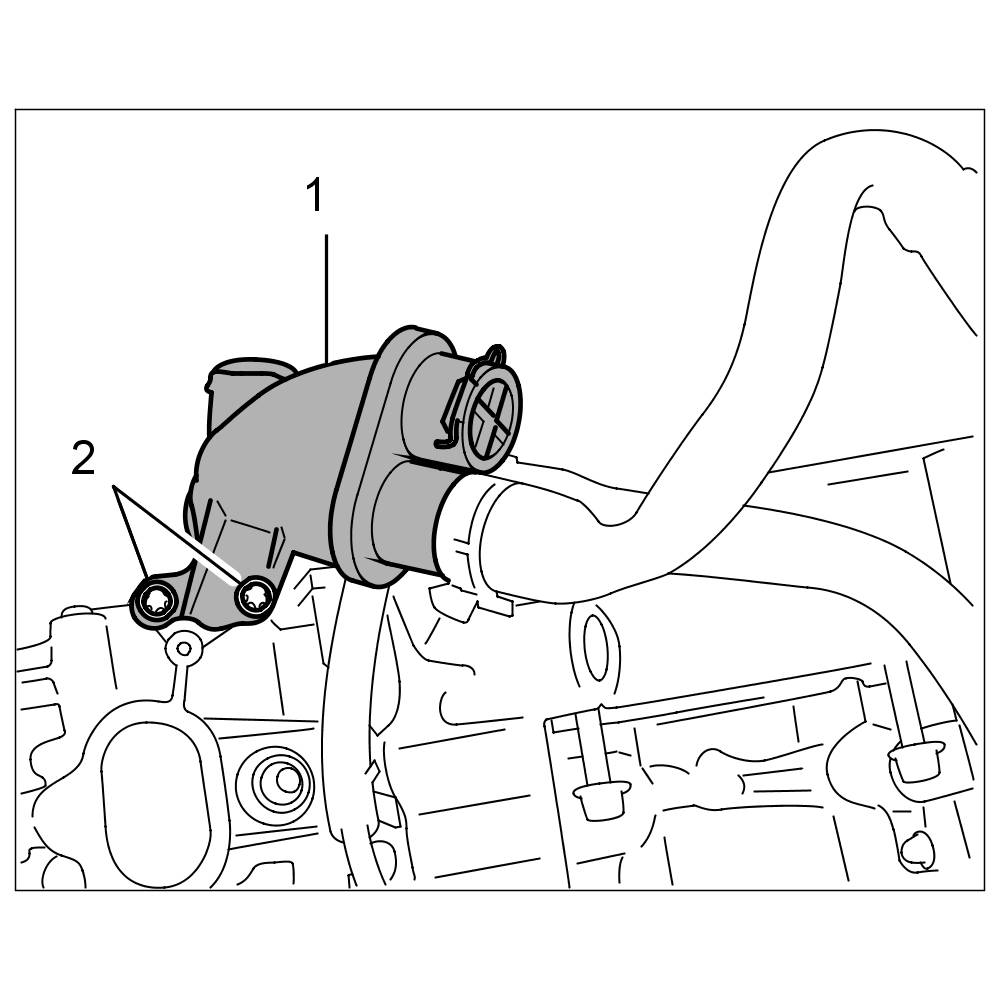 1
2