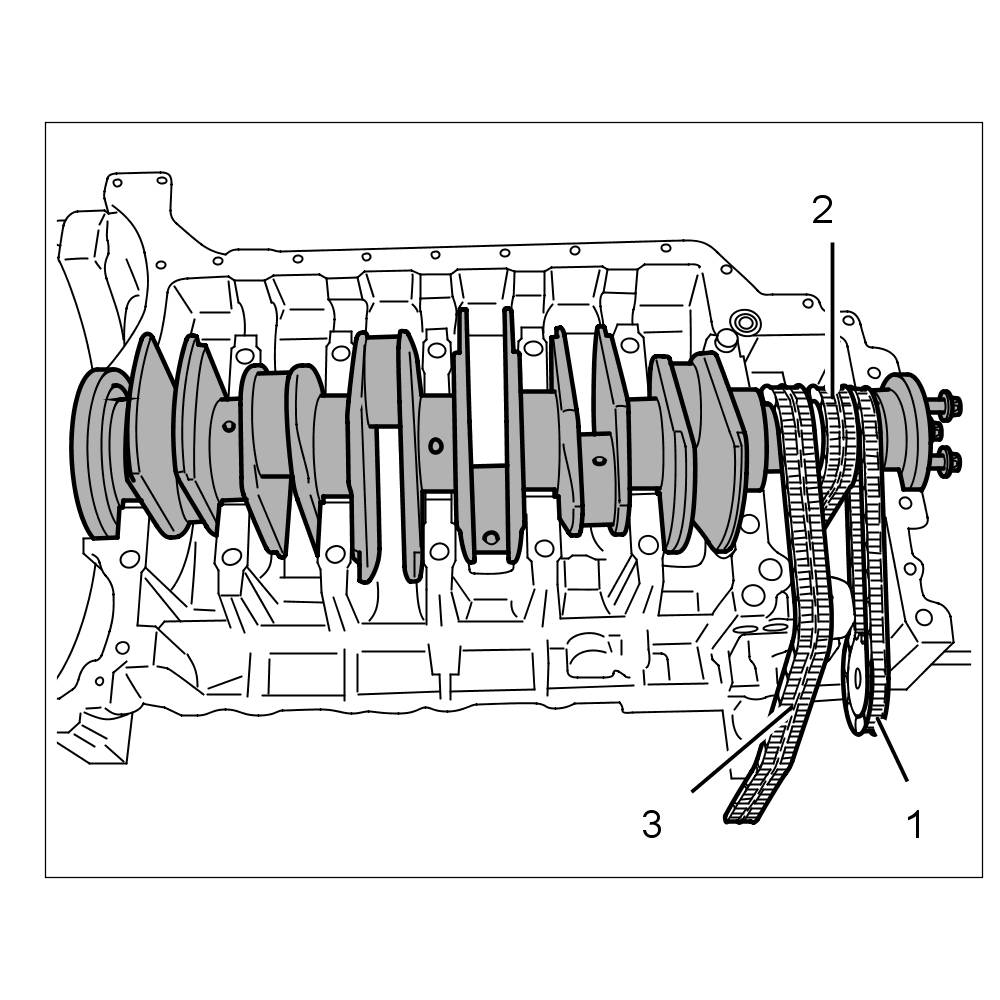 2
3
1