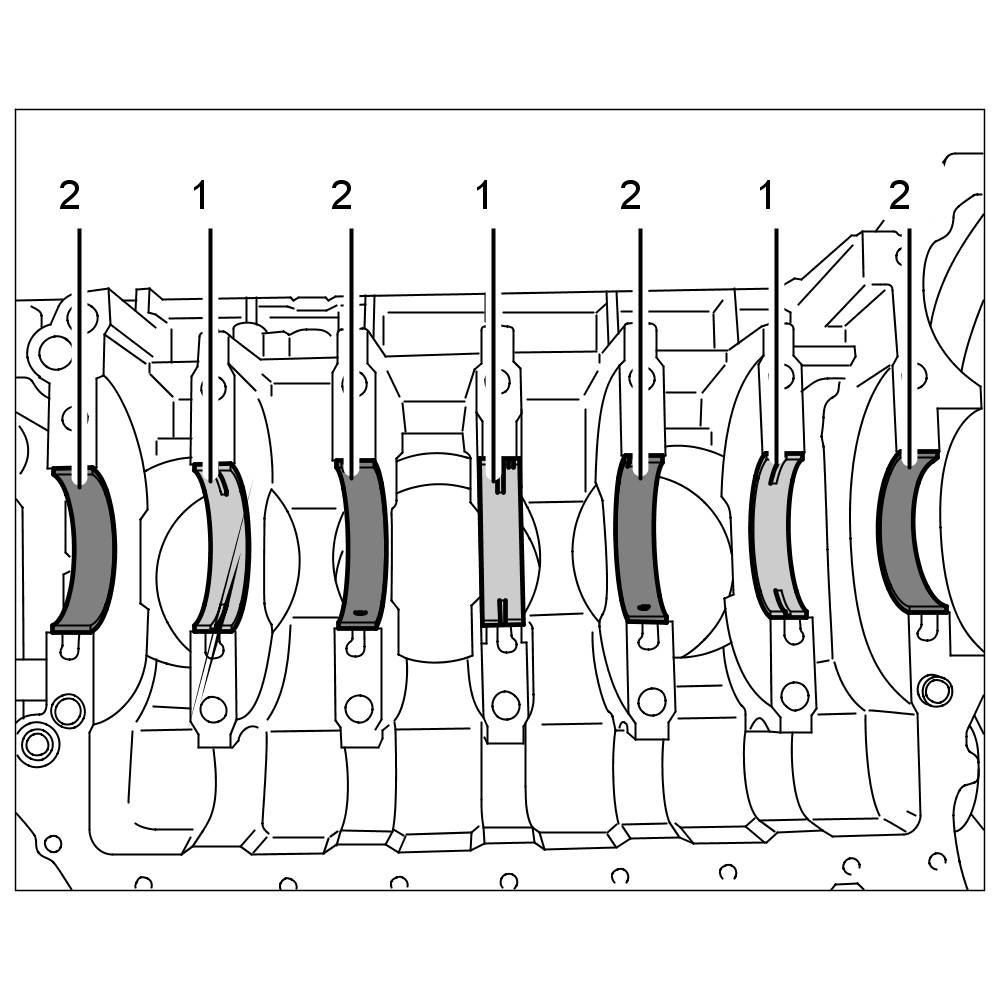 2 1 2 1 2 1 2