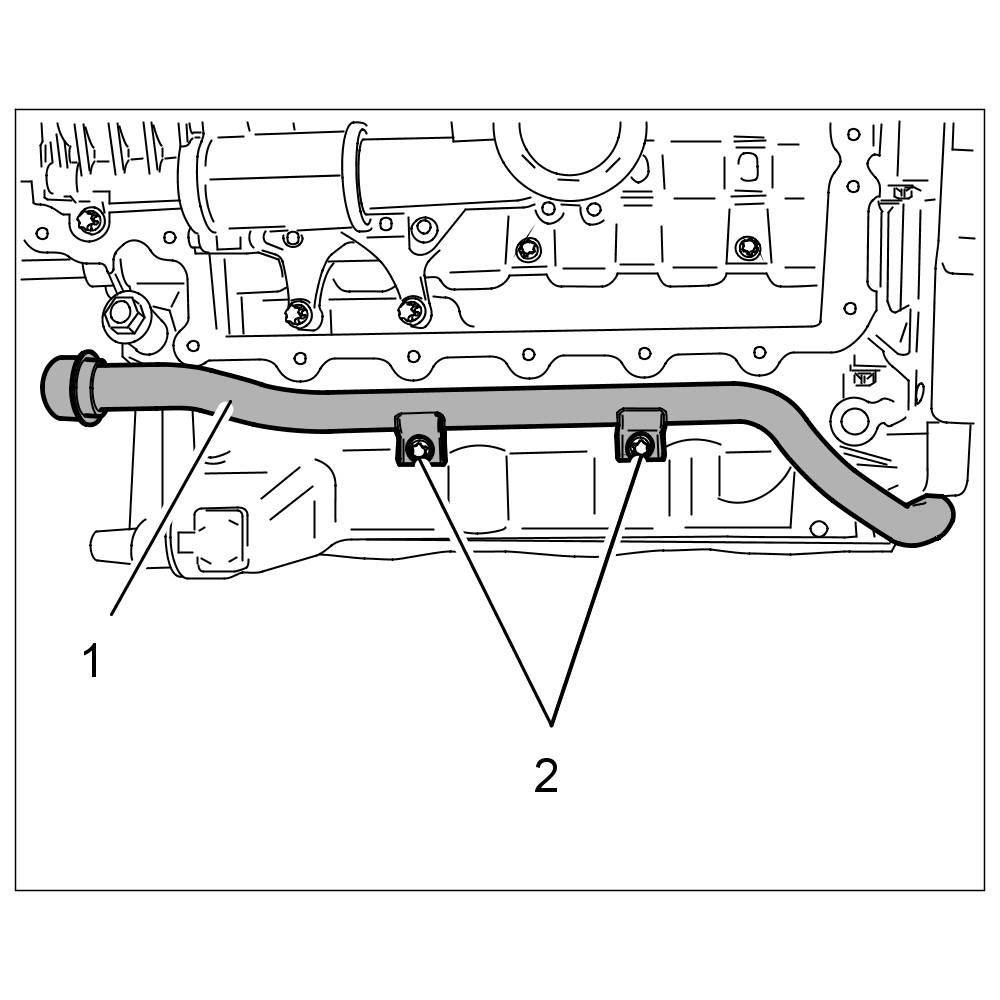 1

2