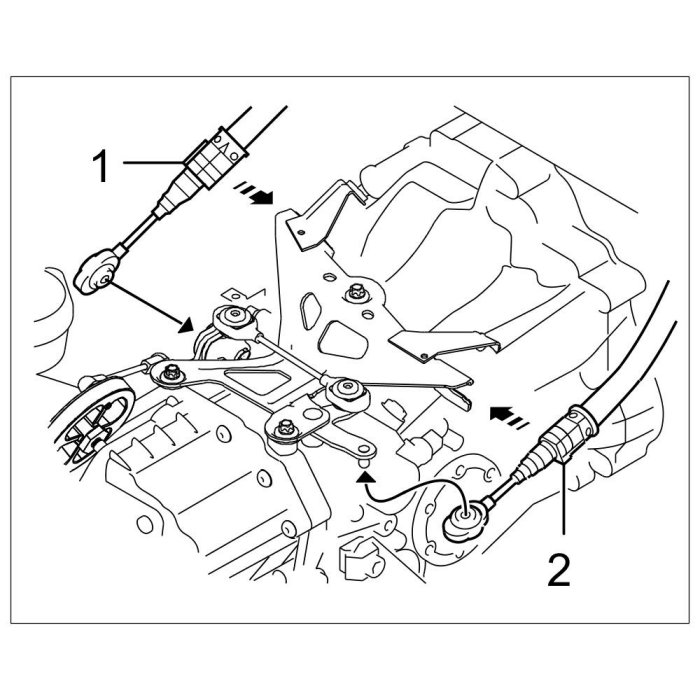 1

2