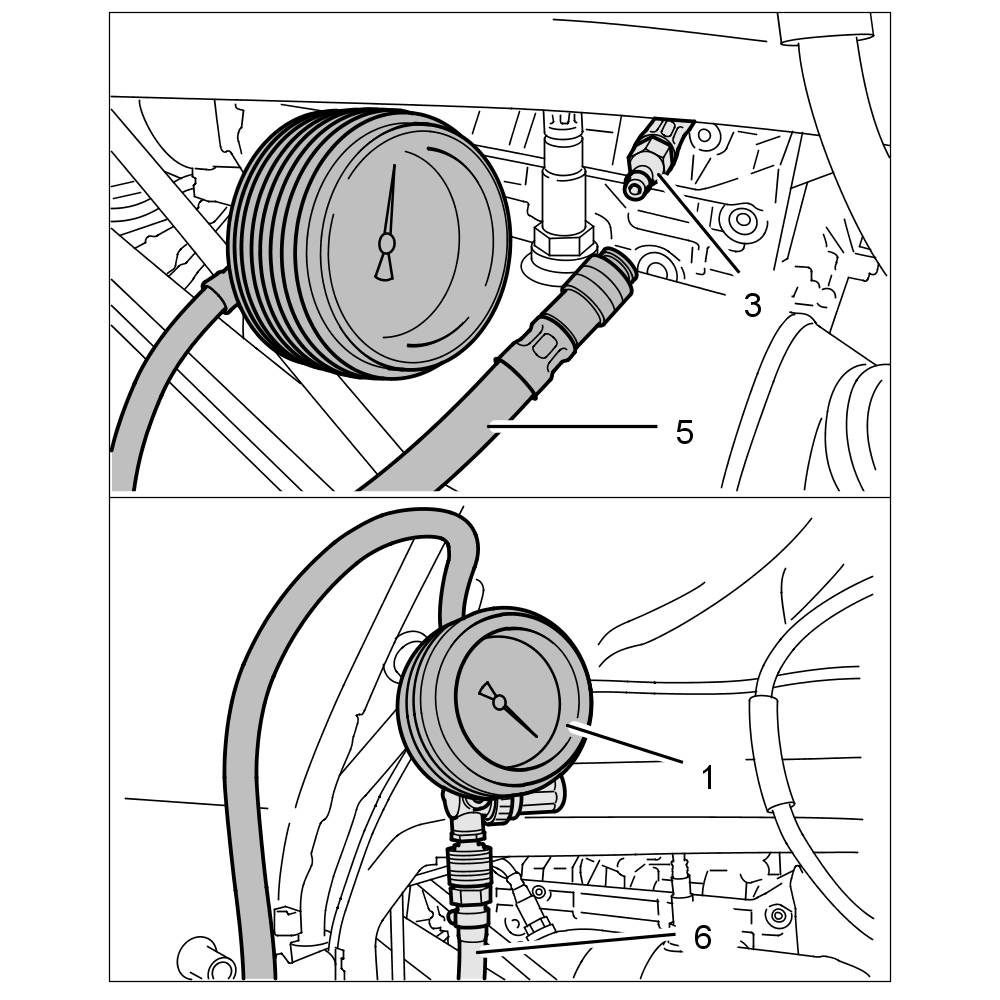 3
5
1
6