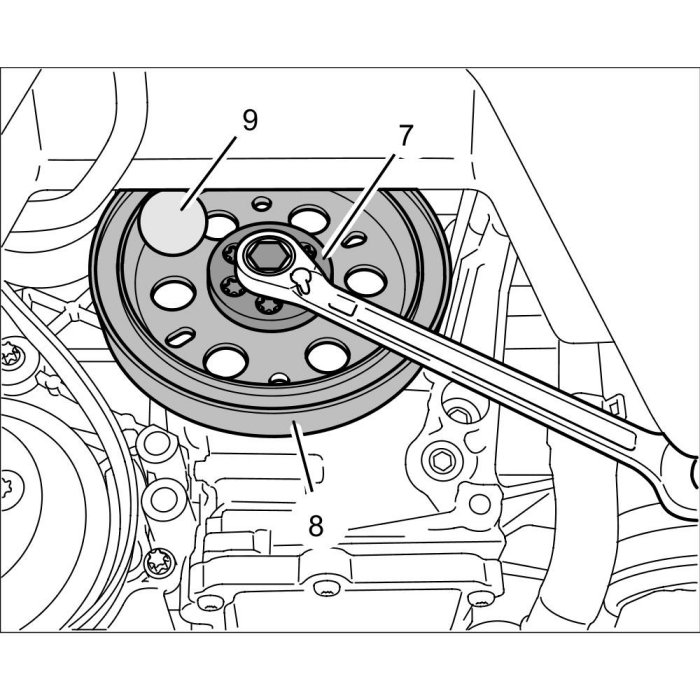 9
7
8