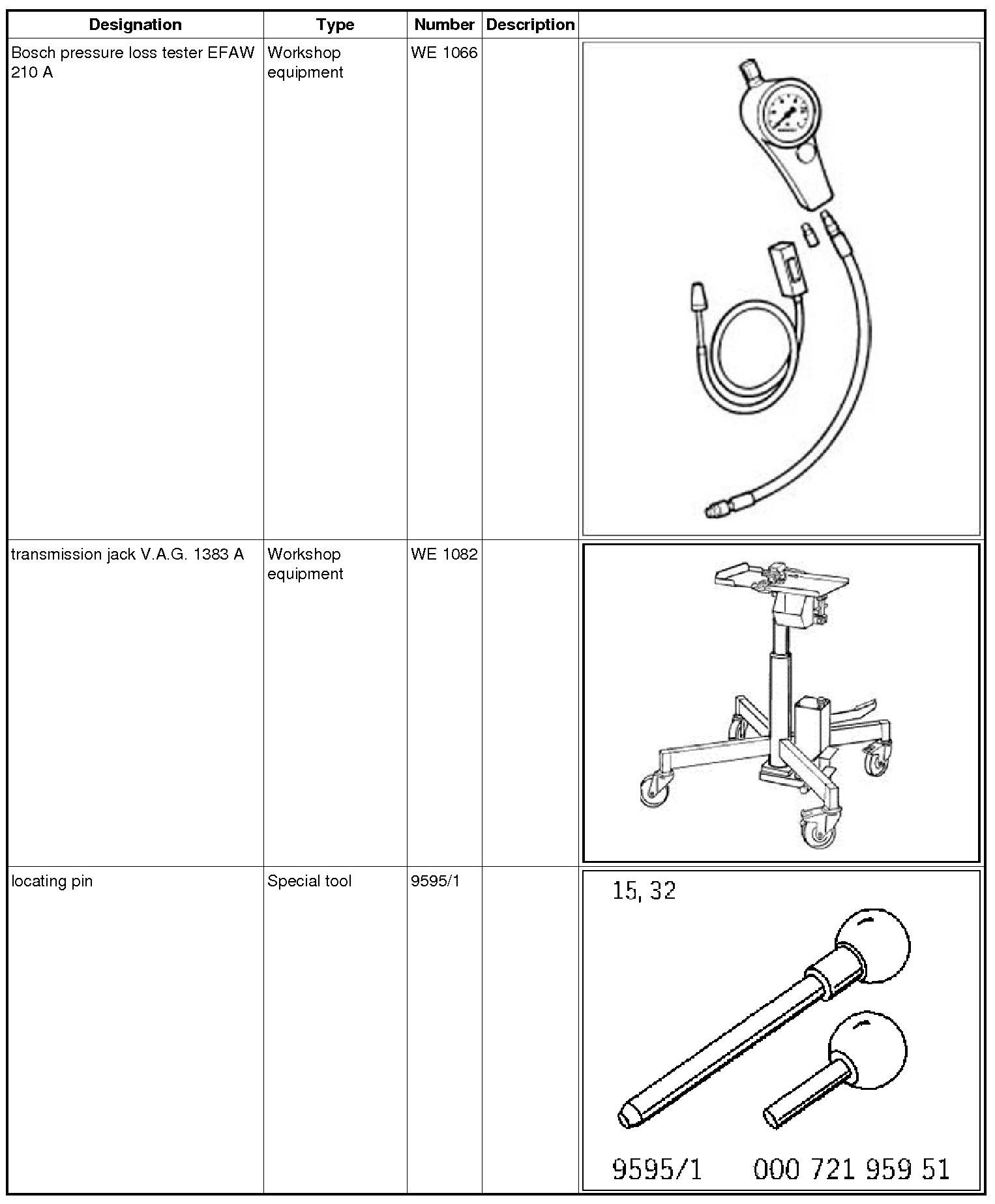 | Designation | Type | Number | Description | |
|---|---|---|---|---|
| Bosch pressure loss tester EFAW 210 A | Workshop equipment | WE 1066 | | |
| transmission jack V.A.G. 1383 A | Workshop equipment | WE 1082 | | |
| locating pin | Special tool | 9595/1 | | 15, 32 9595/1 000 721 959 51 |