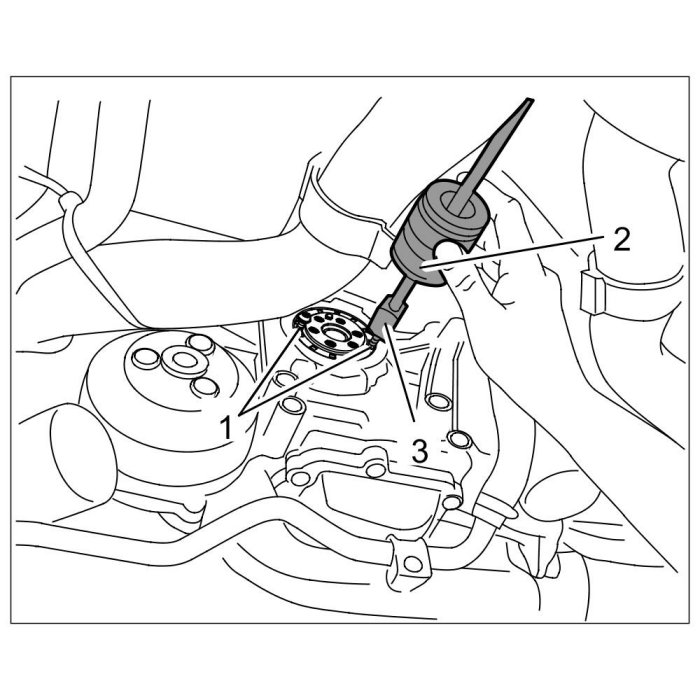 2
1
3