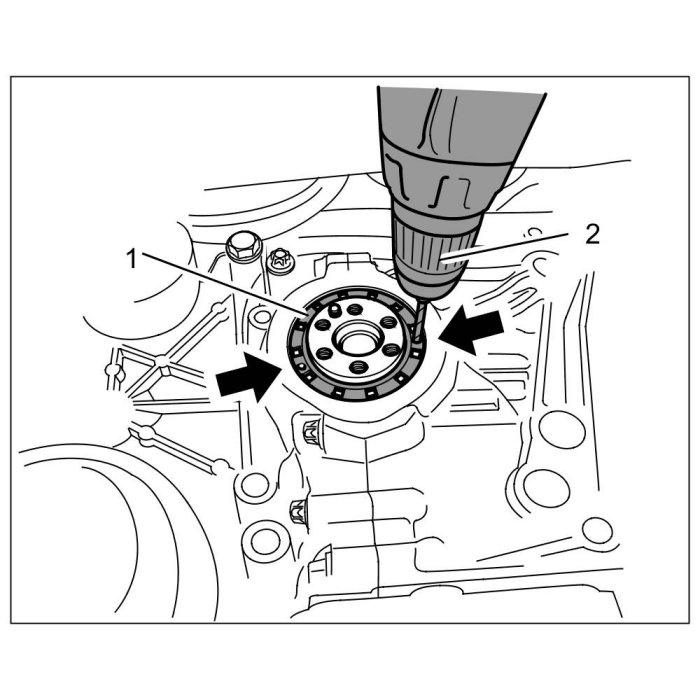 1
2