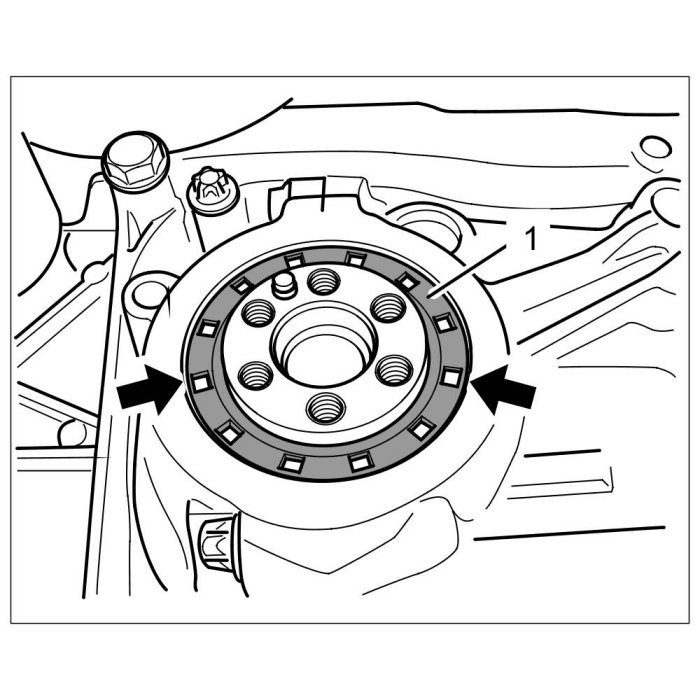 1