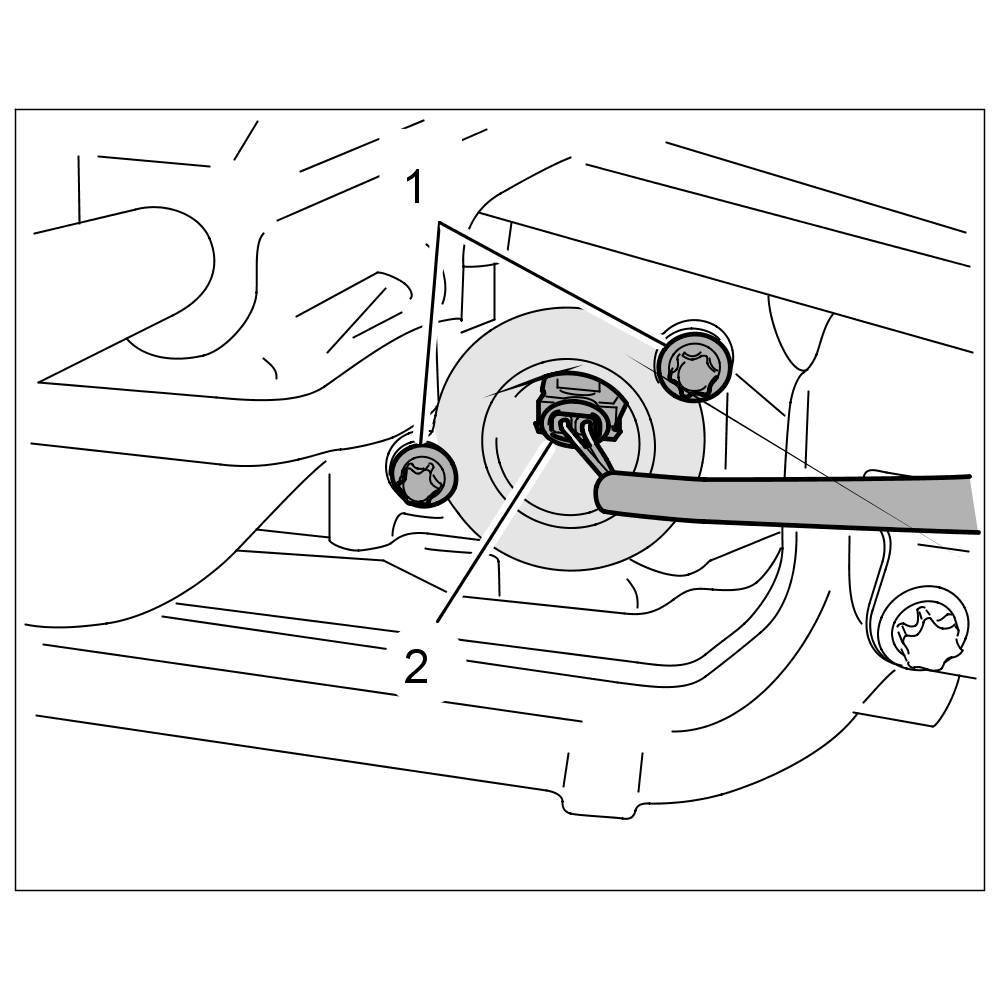 1
2