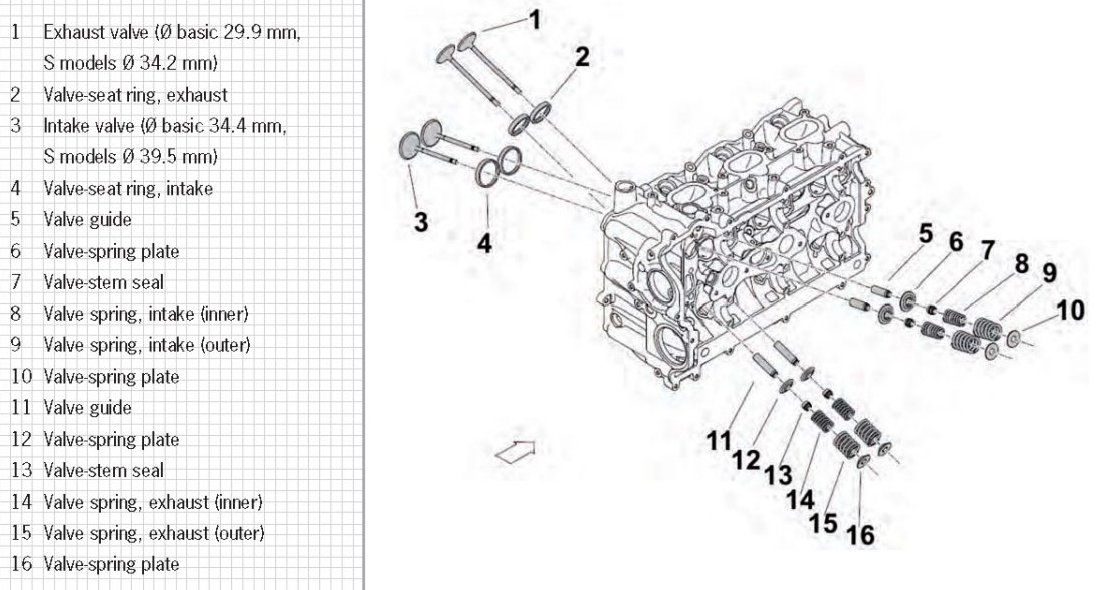 1 Exhaust valve (Ø basic 29.9 mm, S models Ø 34.2 mm)
2 Valve-seat ring, exhaust
3 Intake valve (Ø basic 34.4 mm, S models Ø 39.5 mm)
4 Valve-seat ring, intake
5 Valve guide
6 Valve-spring plate
7 Valve-stem seal
8 Valve spring, intake (inner)
9 Valve spring, intake (outer)
10 Valve-spring plate
11 Valve guide
12 Valve-spring plate
13 Valve-stem seal
14 Valve spring, exhaust (inner)
15 Valve spring, exhaust (outer)
16 Valve-spring plate

1
2
3
4
5
6
7
8
9
10
11
12
13
14
15
16