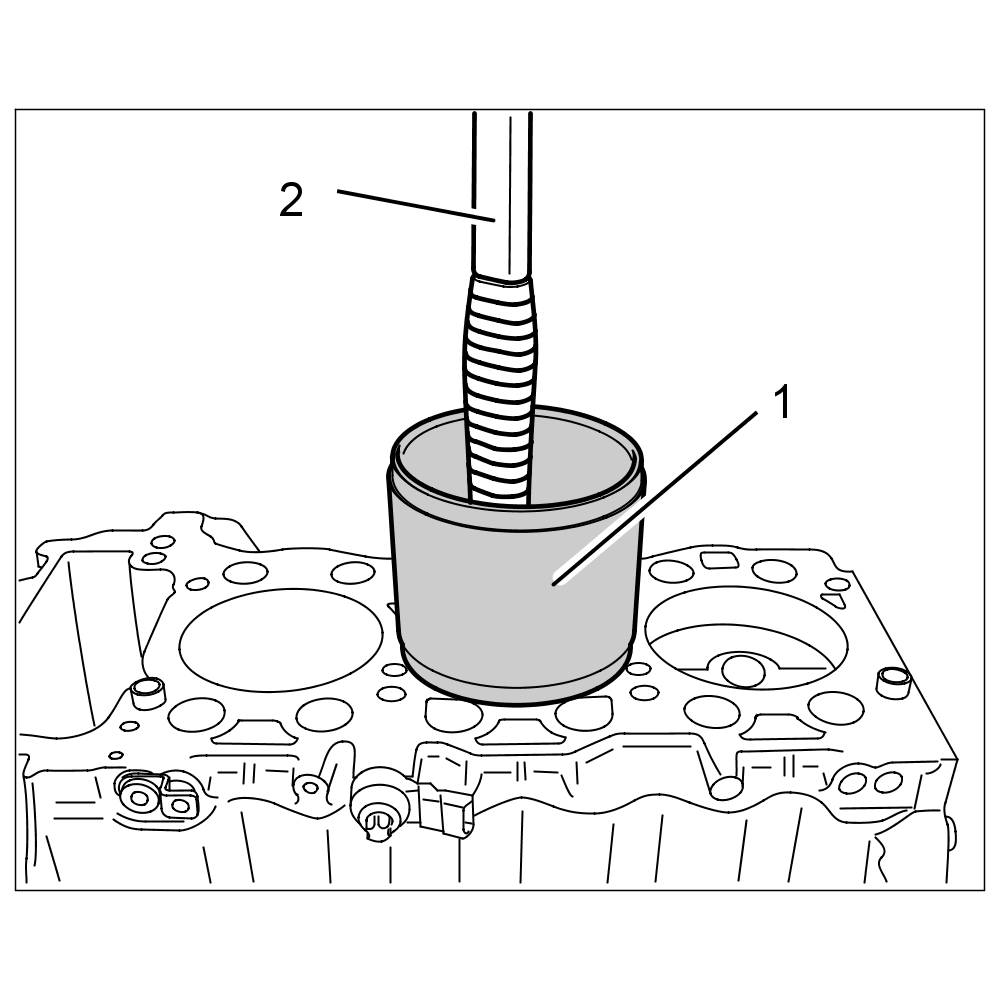 2

1