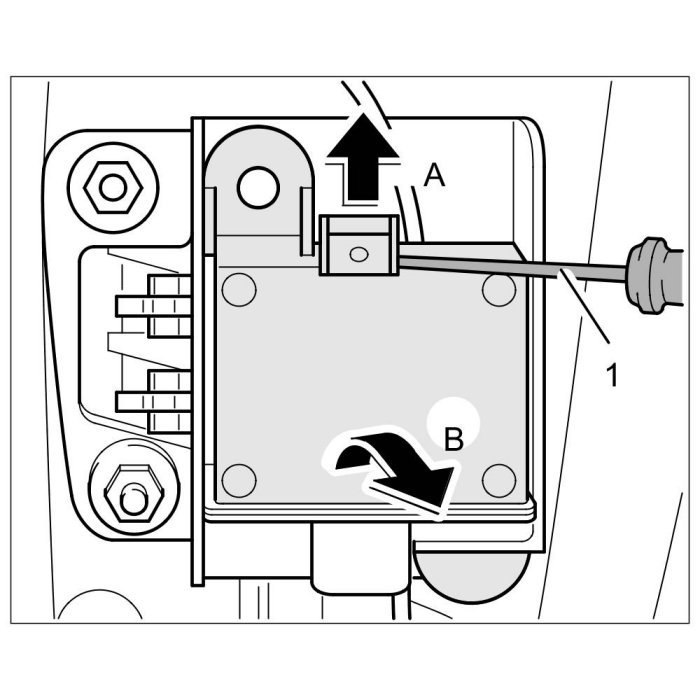 A

1

B