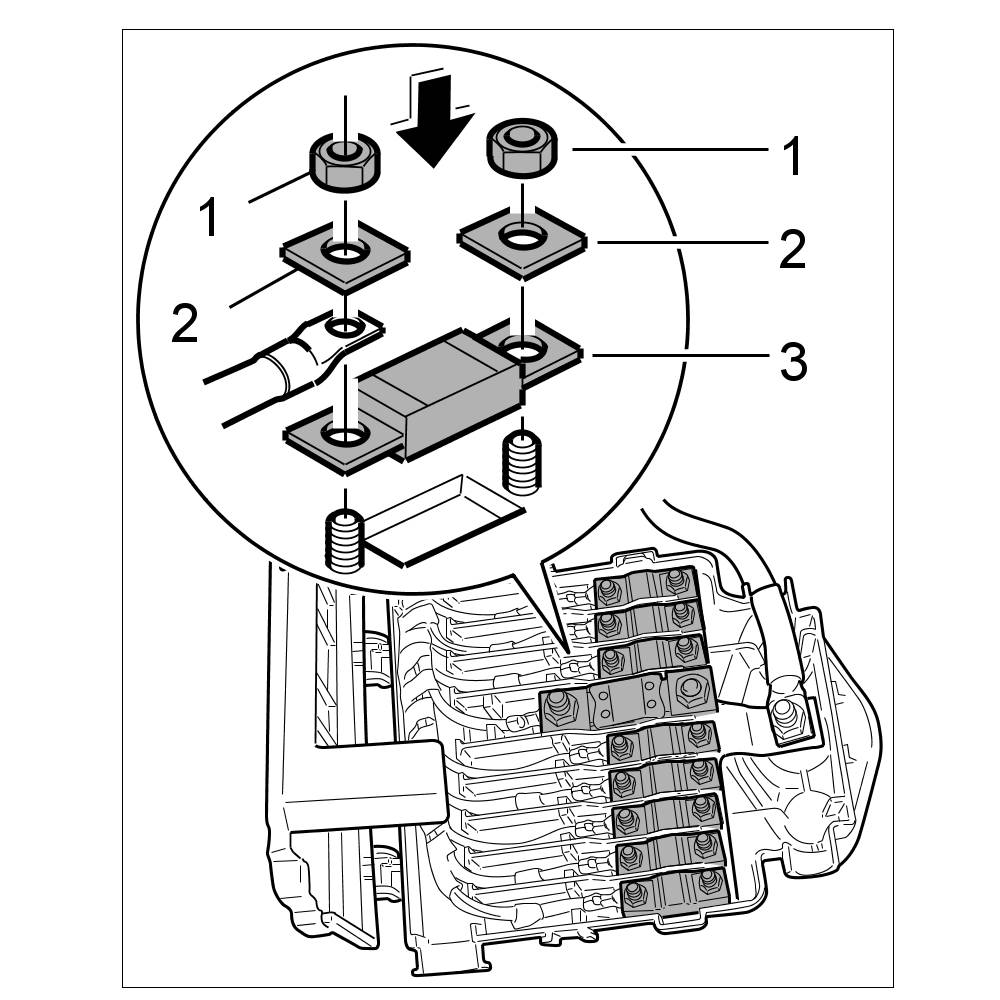 1
1
2
2
3