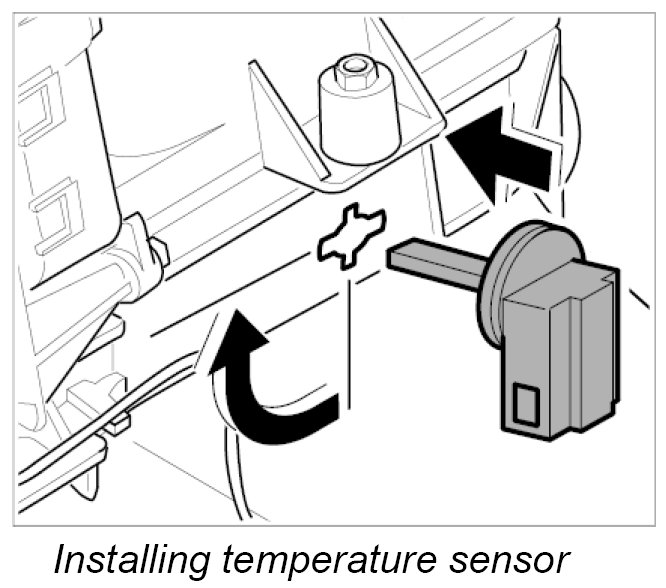 Installing temperature sensor