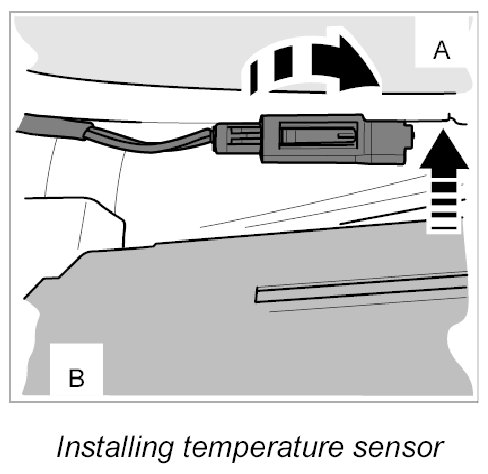 A

B

Installing temperature sensor