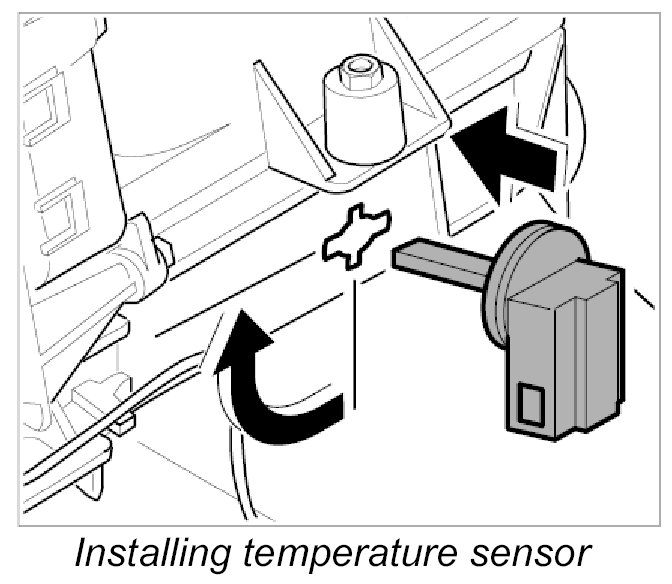 Installing temperature sensor