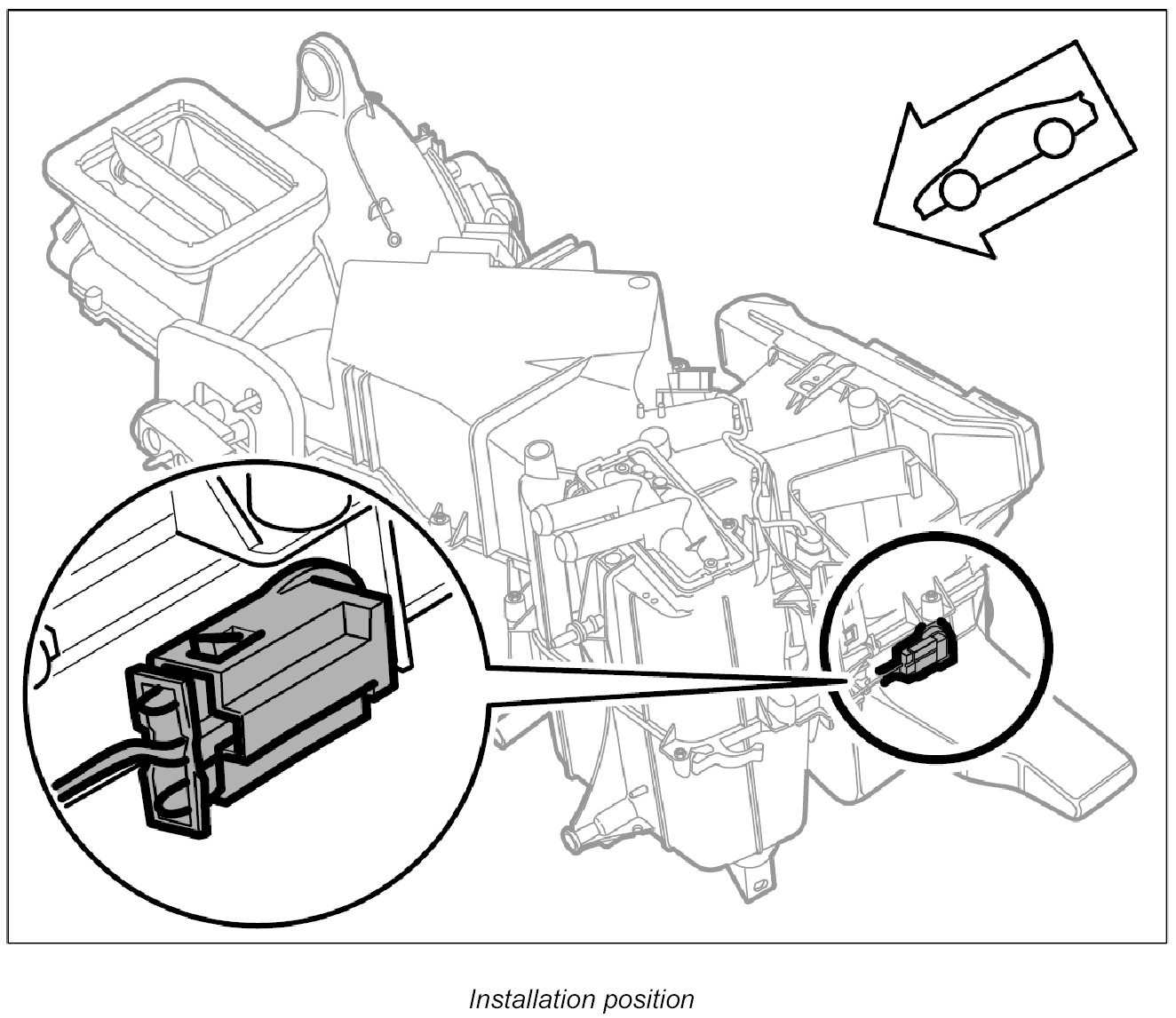 Installation position