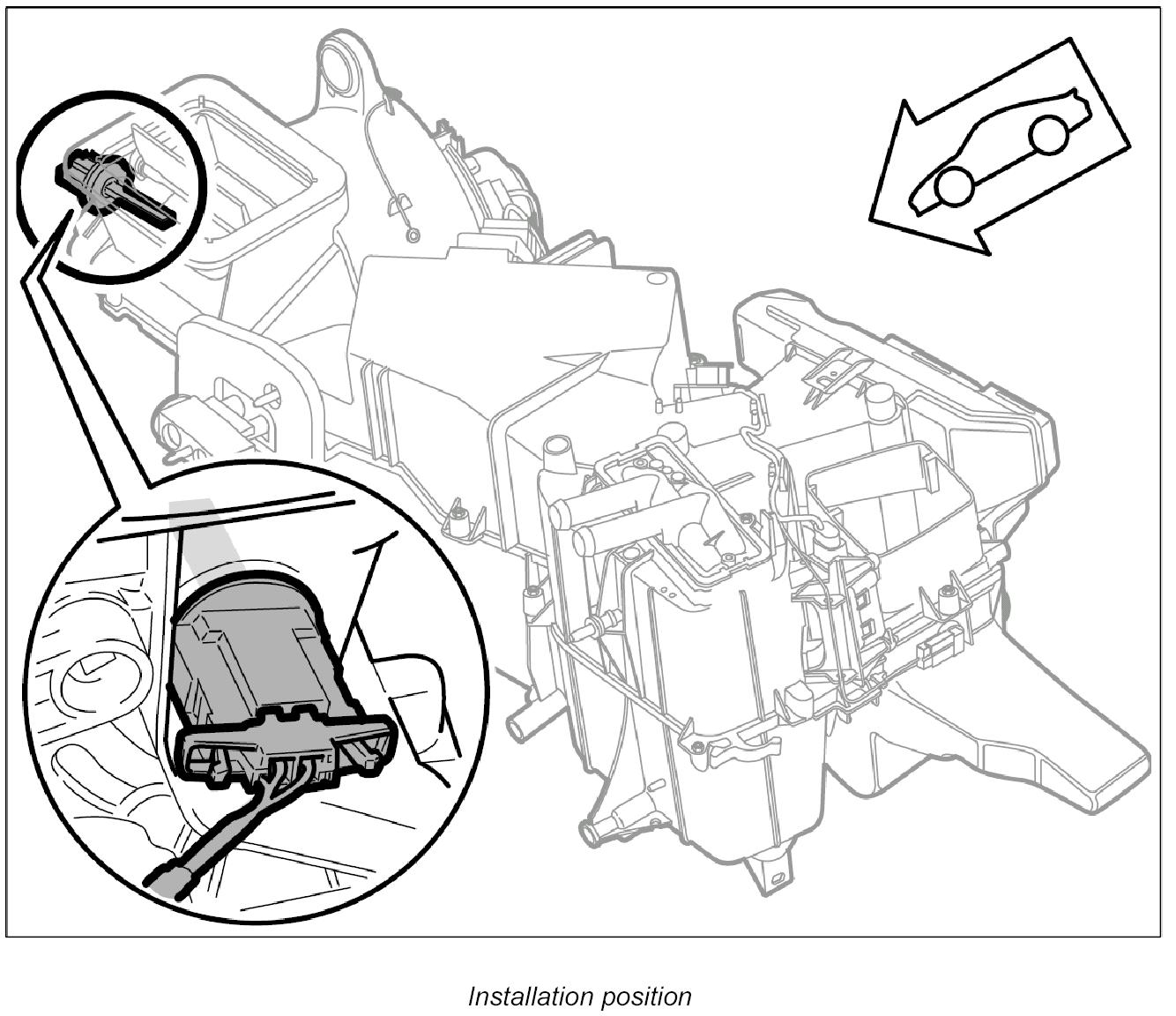 Installation position