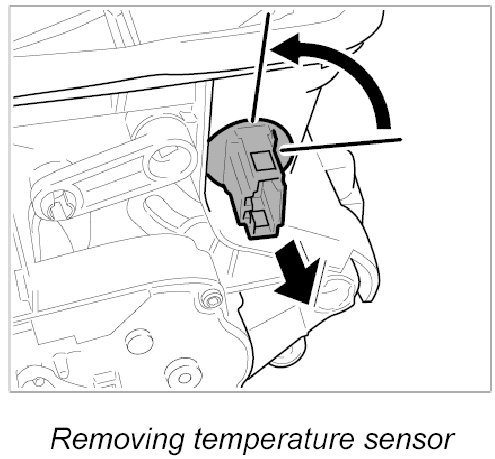 Removing temperature sensor