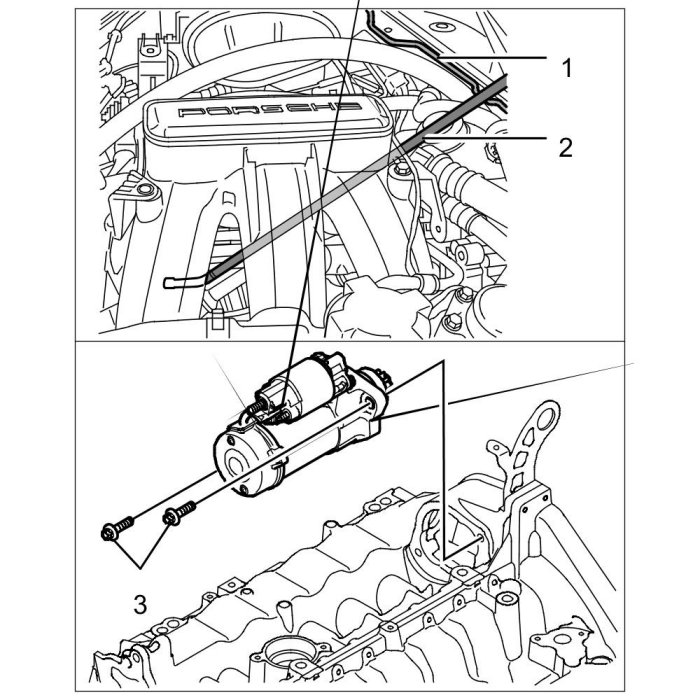 PORSCHE
1
2
3