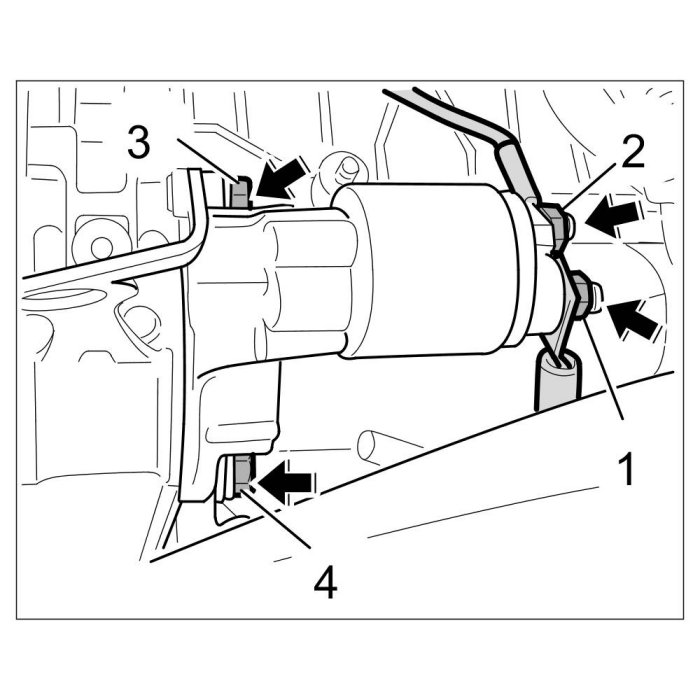 3
2
1
4