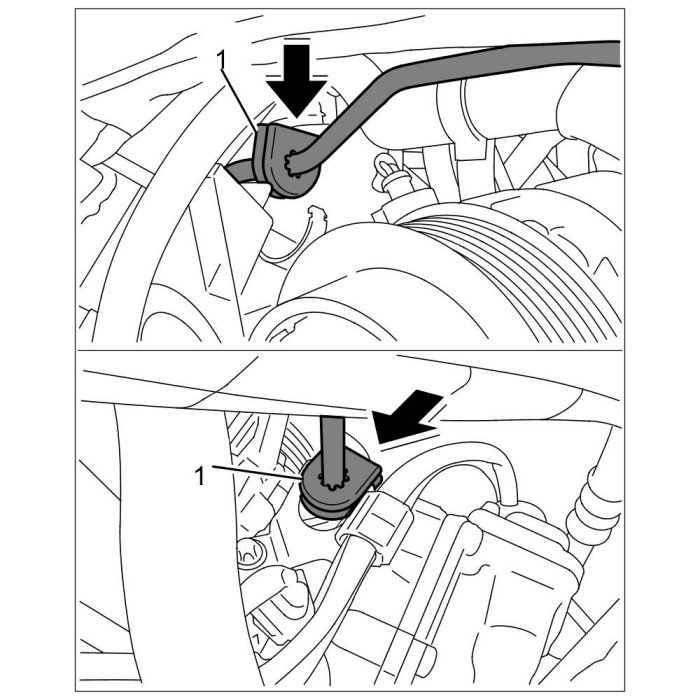 1

1