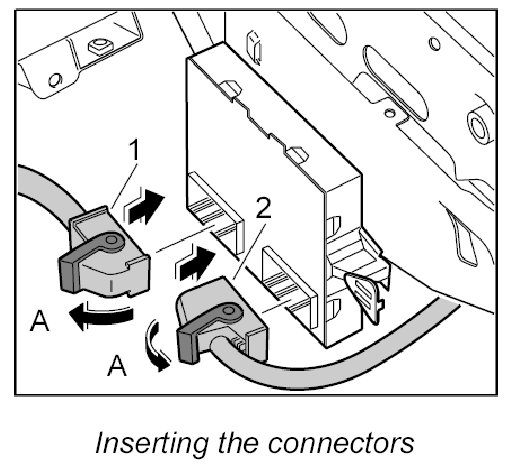 1

2

A

A

Inserting the connectors