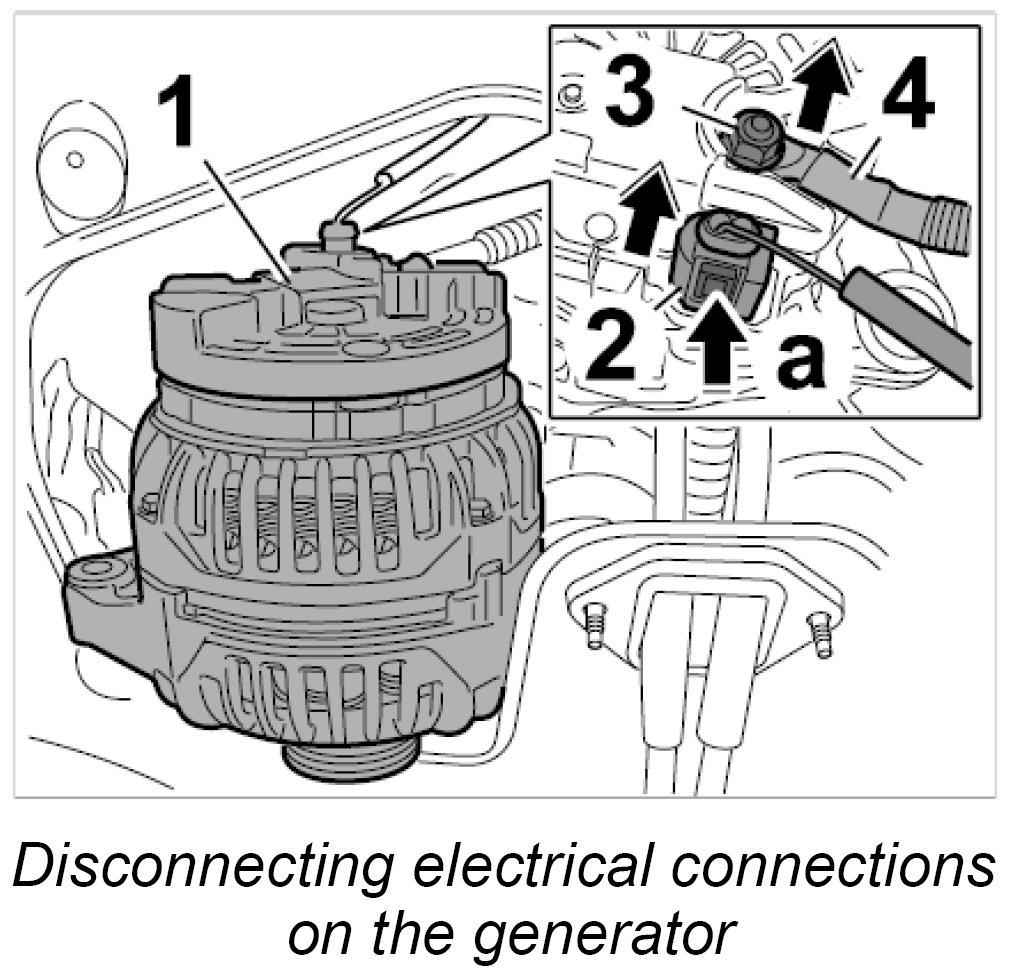 1
3
4
2
a

Disconnecting electrical connections on the generator