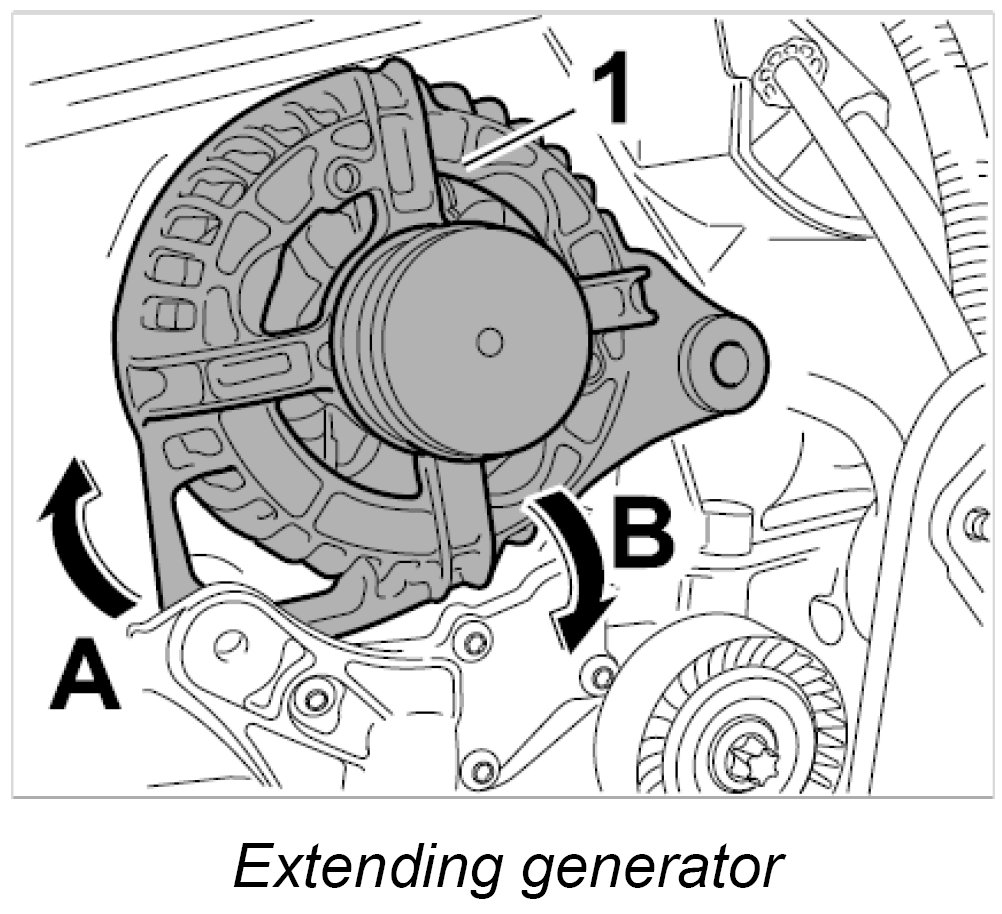 1

B

A

Extending generator