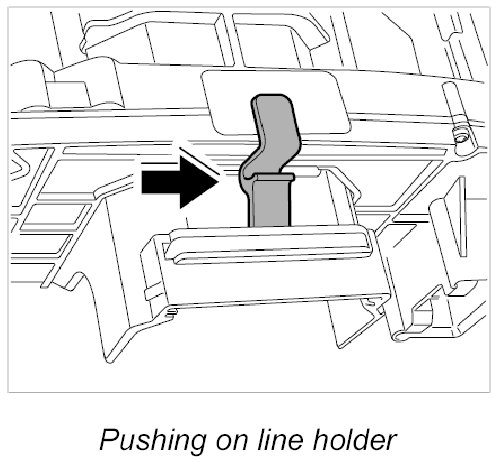 Pushing on line holder