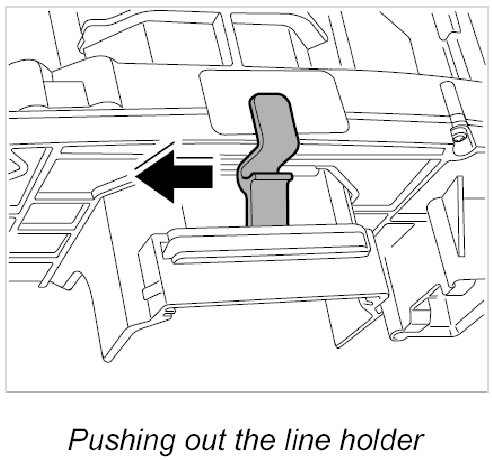 Pushing out the line holder