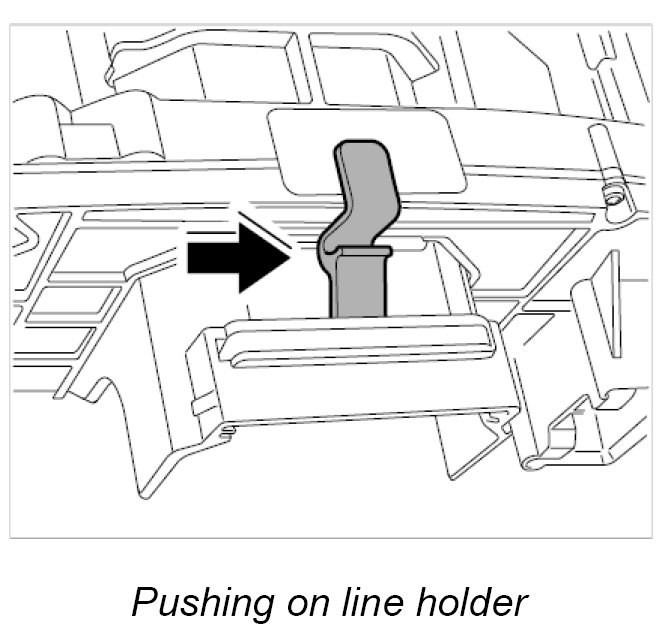 Pushing on line holder