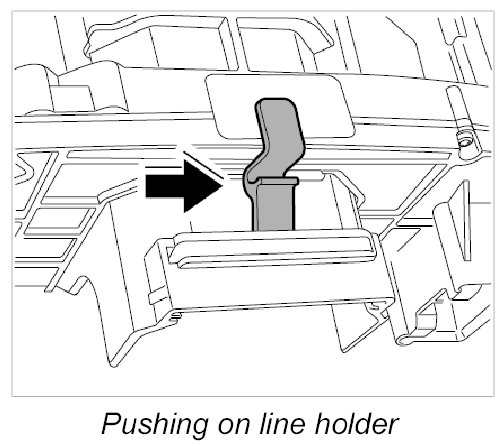 Pushing on line holder