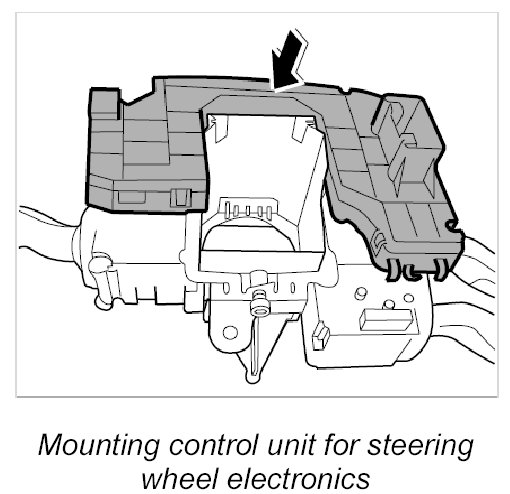 Mounting control unit for steering wheel electronics