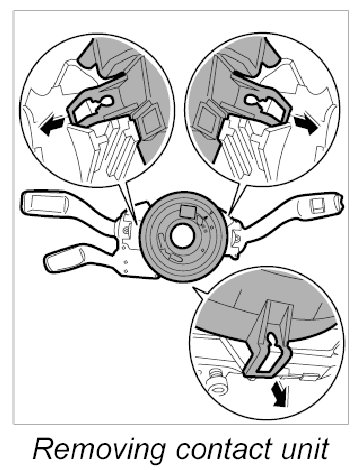 Removing contact unit