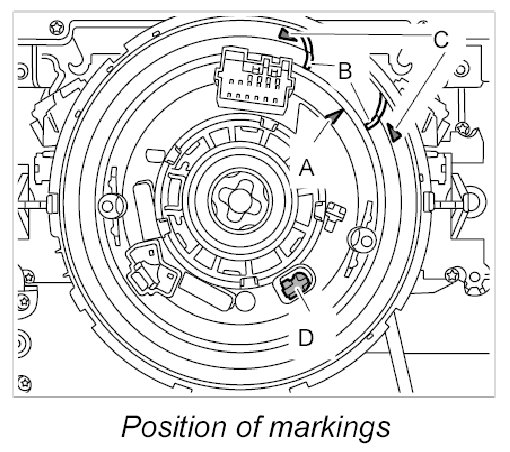 C
B
A
D

Position of markings