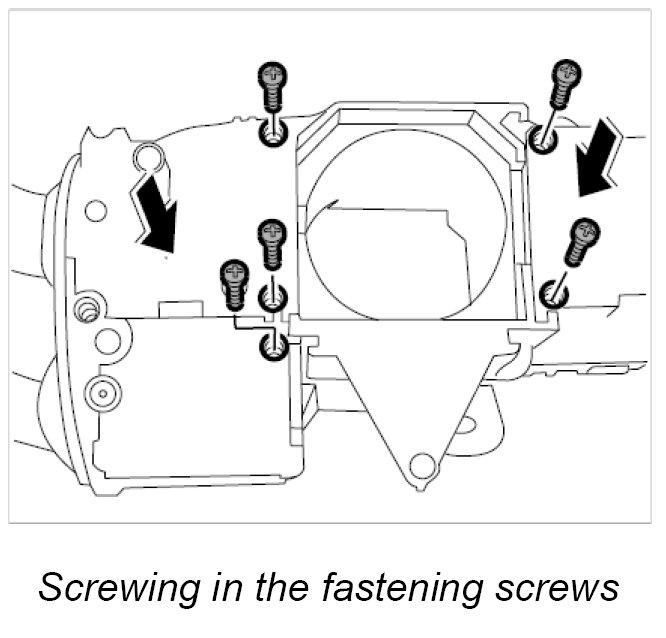 Screwing in the fastening screws