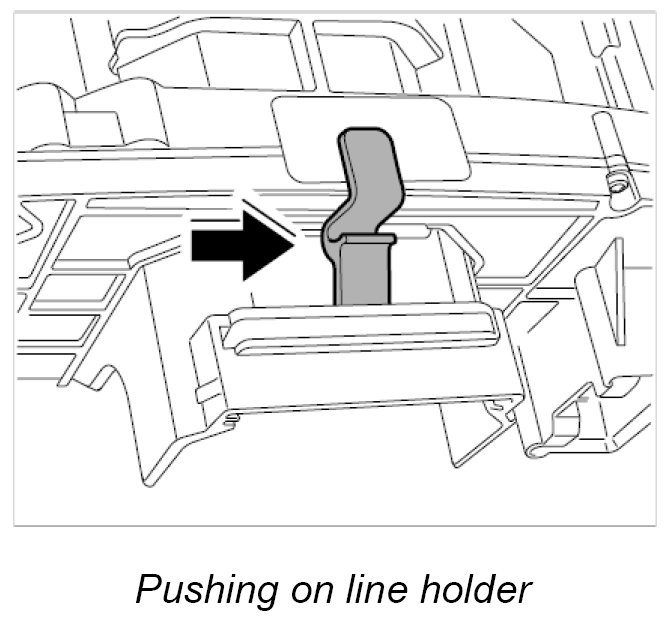 Pushing on line holder