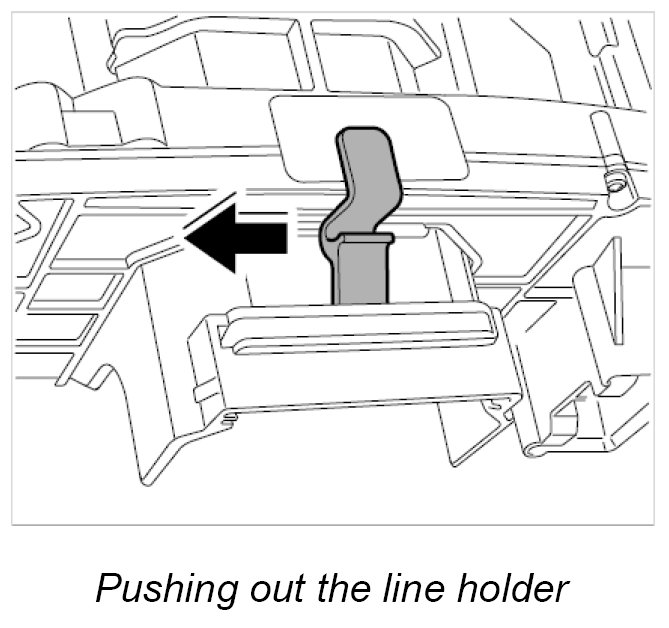 Pushing out the line holder