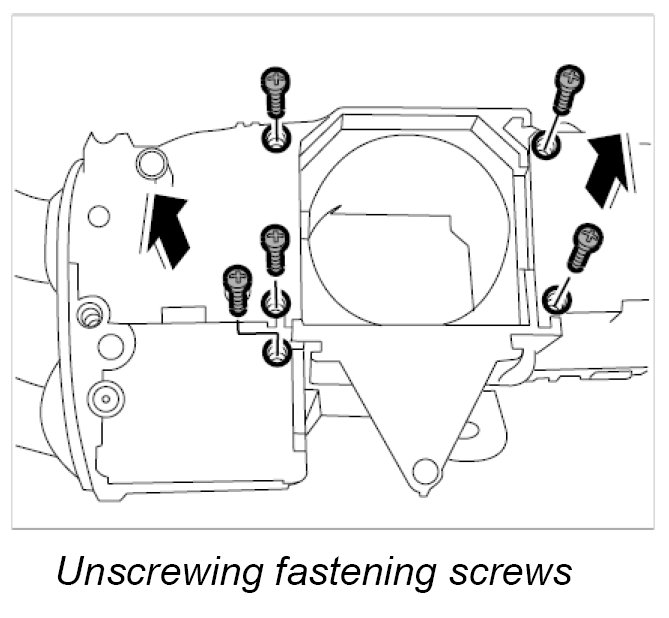 Unscrewing fastening screws