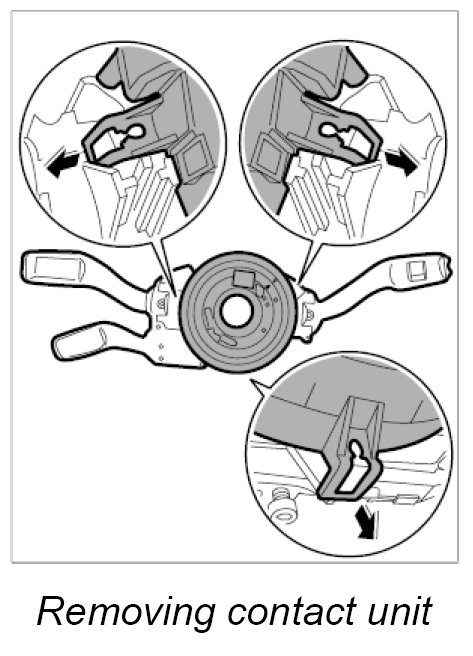 Removing contact unit