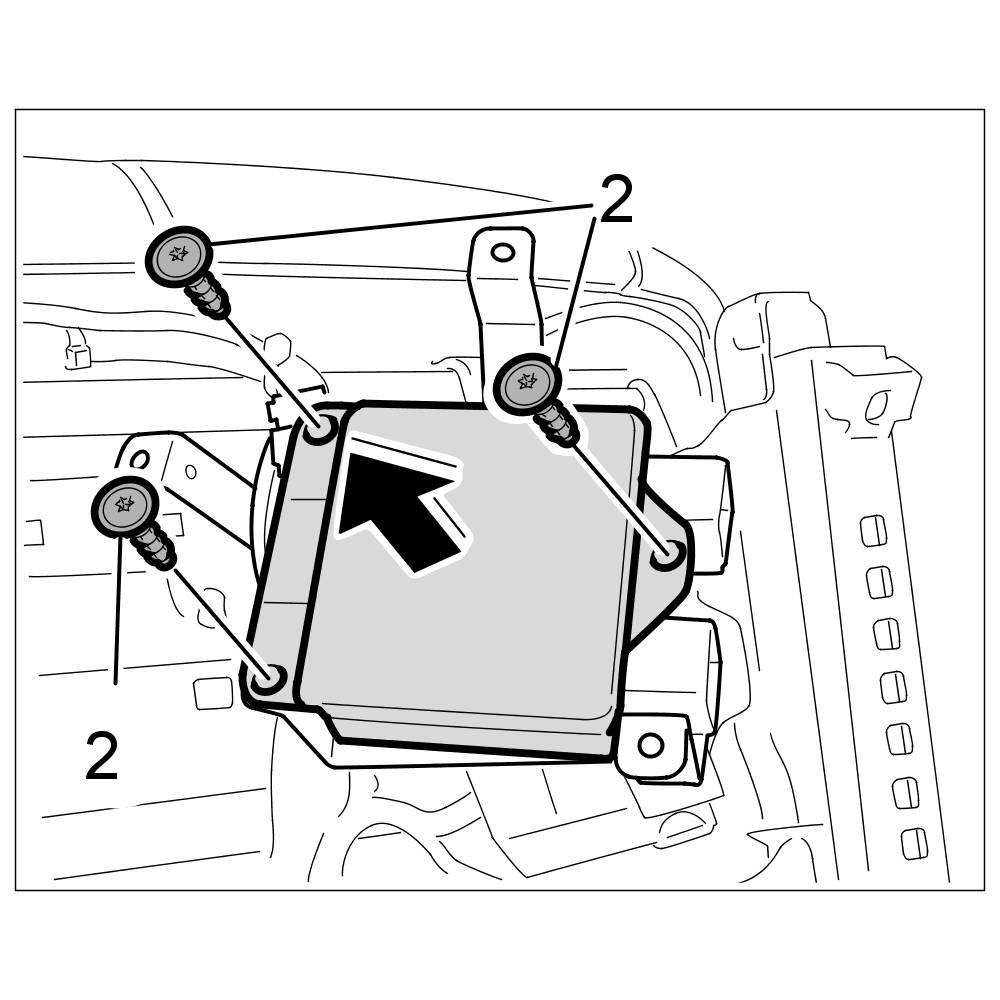 2

2