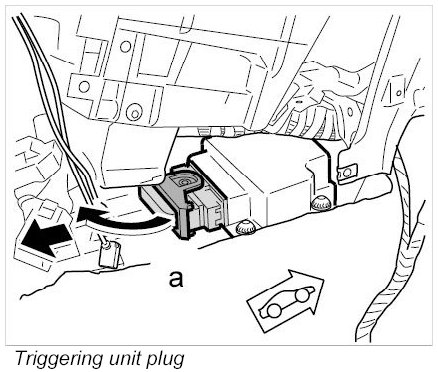 a

Triggering unit plug