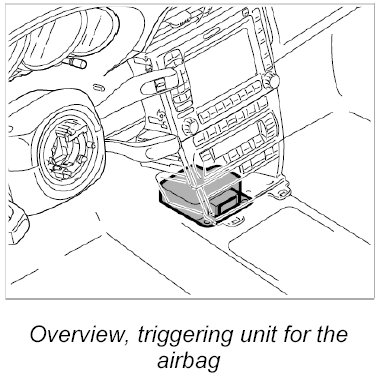 Overview, triggering unit for the airbag