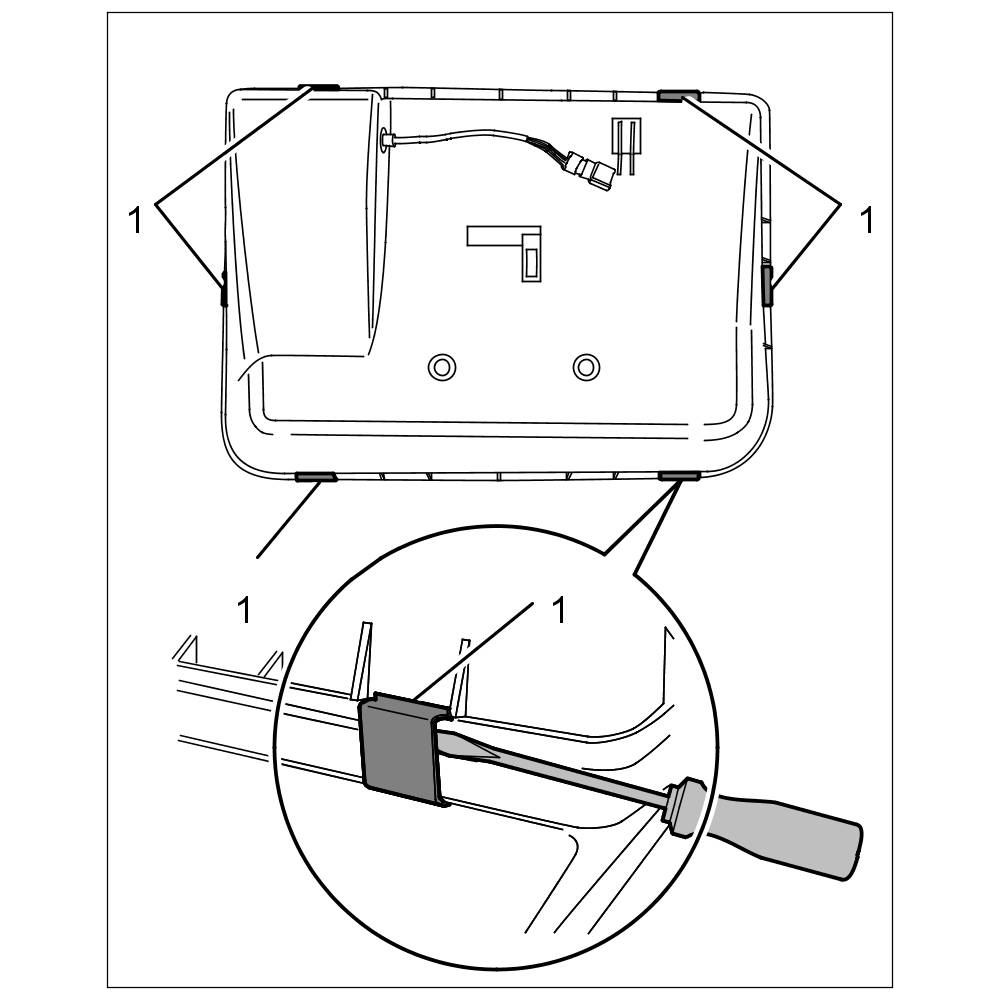 1
1
1
1