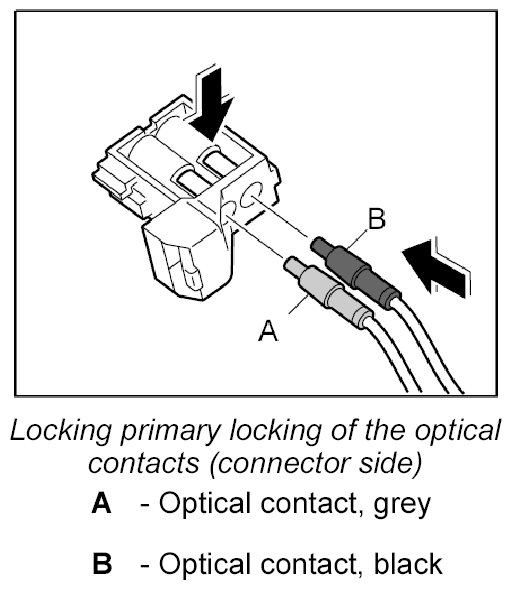 B

A

Locking primary locking of the optical contacts (connector side)

A - Optical contact, grey

B - Optical contact, black