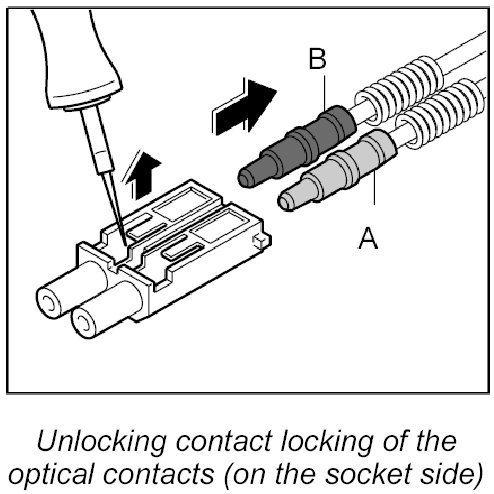 B

A

Unlocking contact locking of the optical contacts (on the socket side)