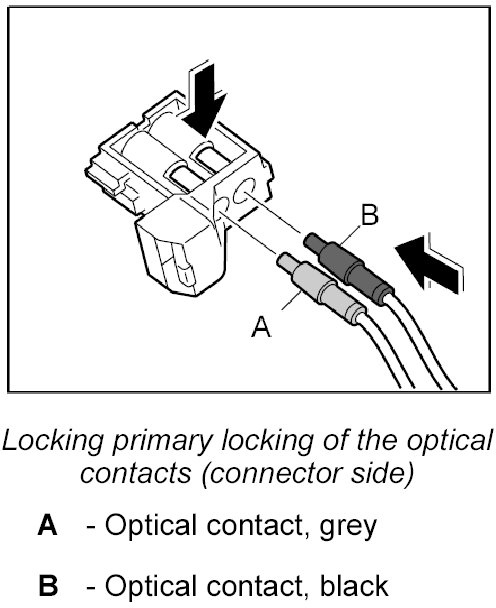 B

A

Locking primary locking of the optical contacts (connector side)

A - Optical contact, grey

B - Optical contact, black