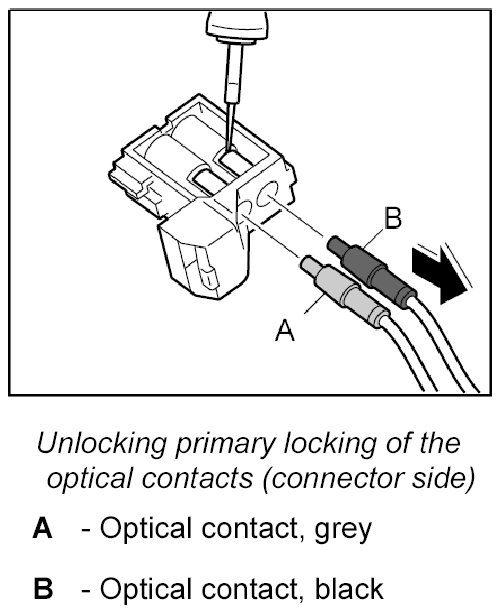 B

A

Unlocking primary locking of the optical contacts (connector side)

A - Optical contact, grey

B - Optical contact, black